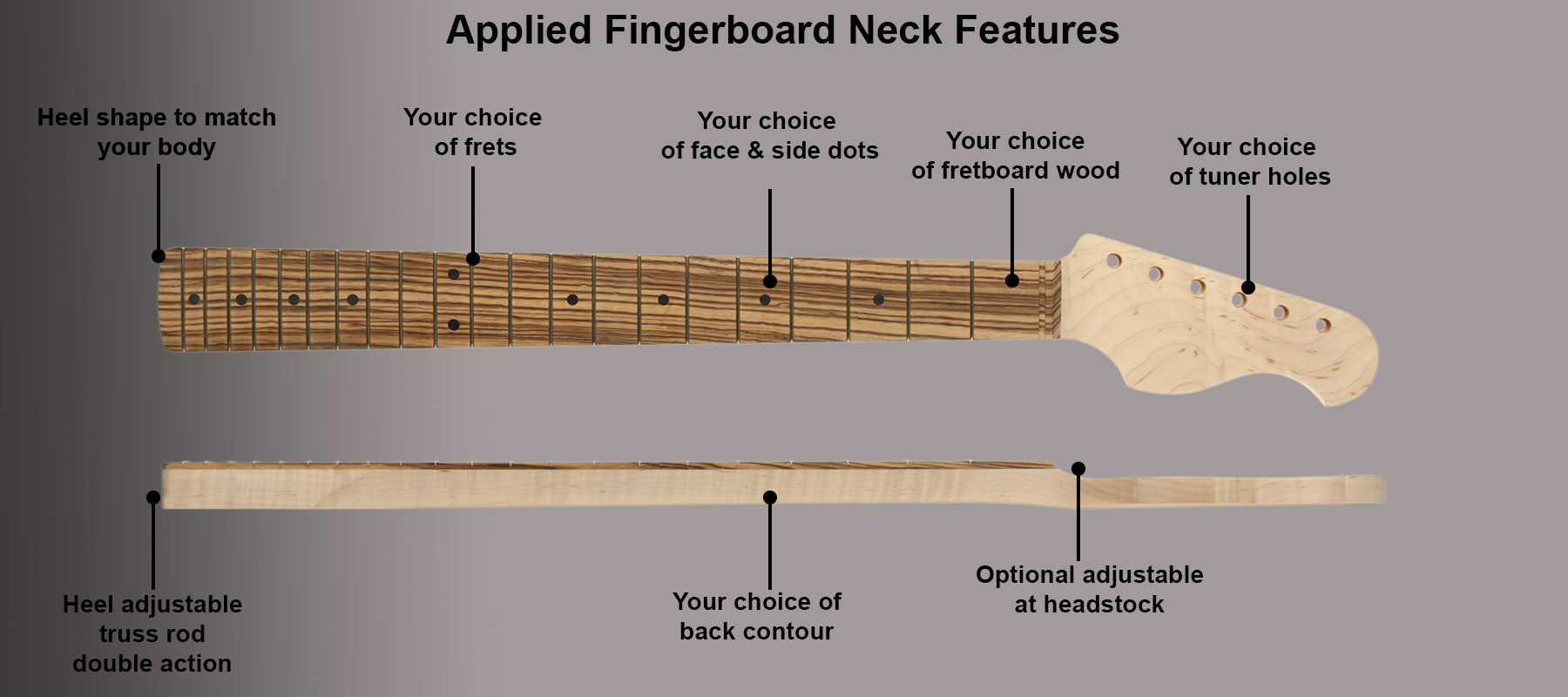 Applied Fingerboard Neck Features

Heel shape to match your body

Your choice of frets

Your choice of face & side dots

Your choice of fretboard wood

Your choice of tuner holes

Heel adjustable truss rod double action

Your choice of back contour

Optional adjustable at headstock