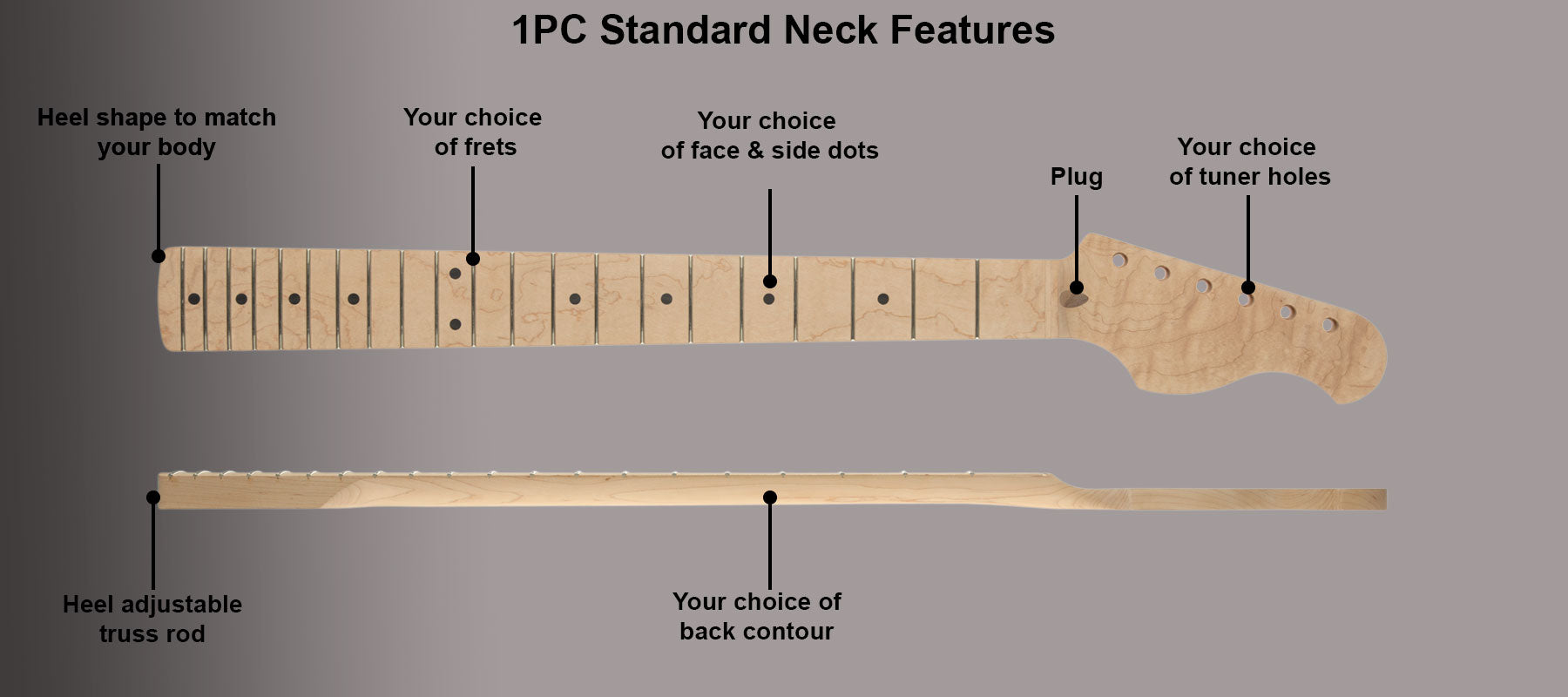 1PC Standard Neck Features

Heel shape to match your body

Your choice of frets

Your choice of face & side dots

Plug

Your choice of tuner holes

Heel adjustable truss rod

Your choice of back contour